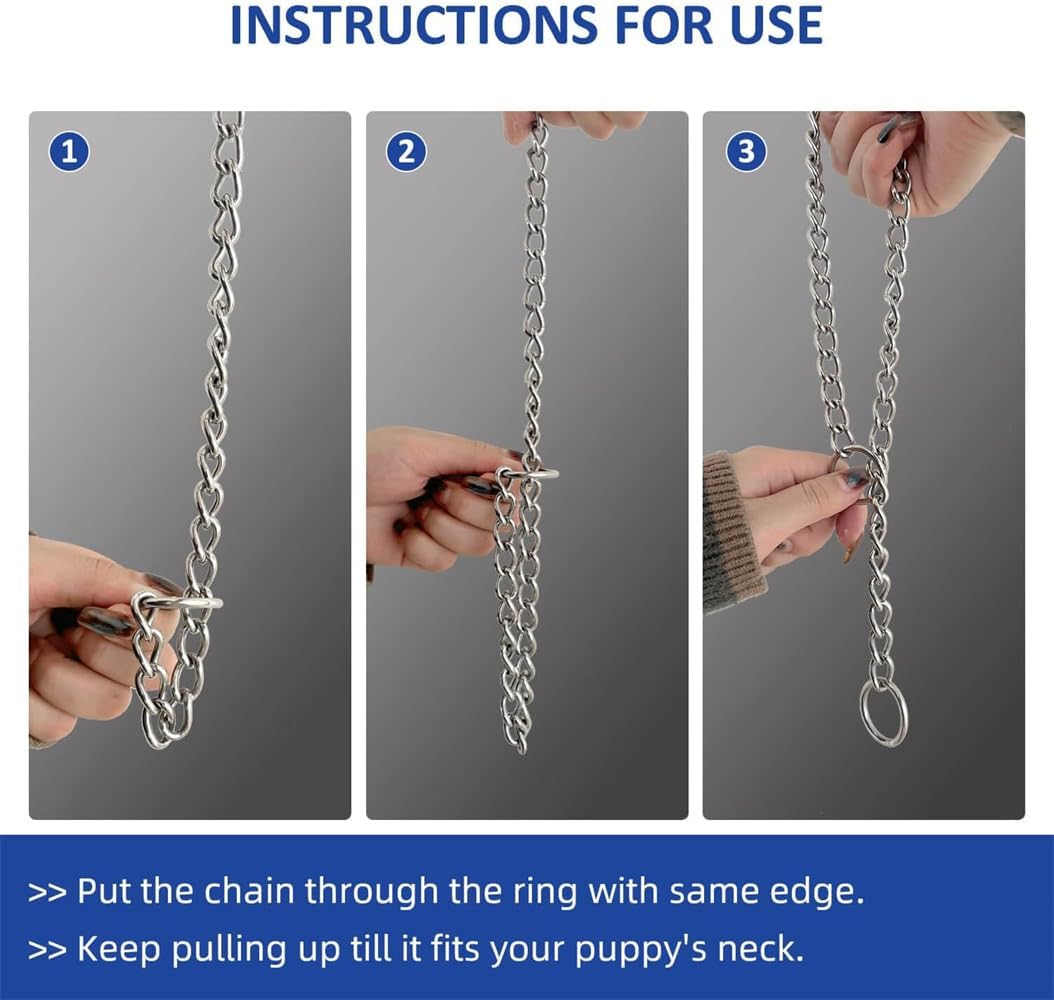 INSTRUCTIONS FOR USE

1

2

3

>> Put the chain through the ring with same edge.

>> Keep pulling up till it fits your puppy's neck.