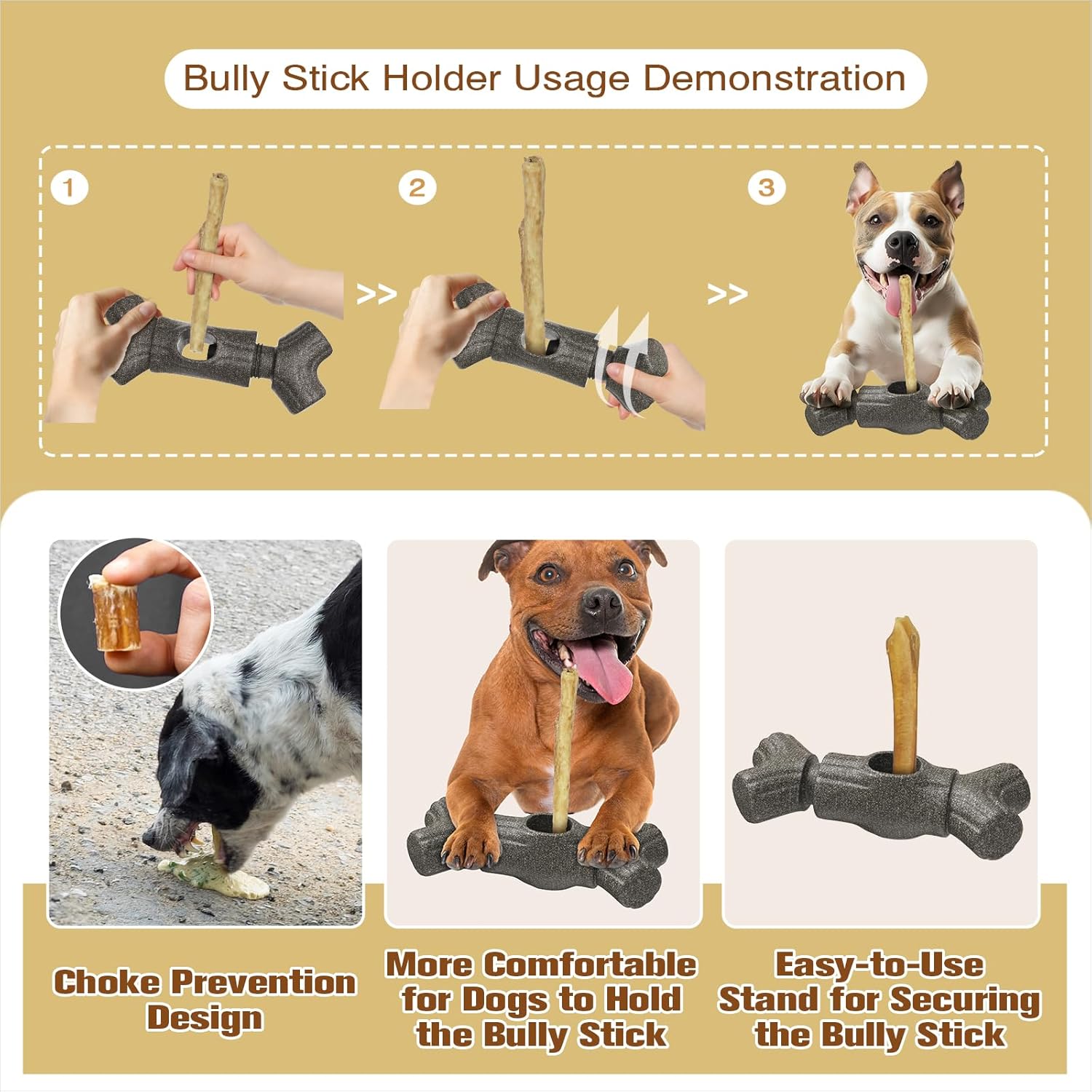 Bully Stick Holder Usage Demonstration

1

>>

2

>>

3

Choke Prevention Design

More Comfortable for Dogs to Hold the Bully Stick

Easy-to-Use Stand for Securing the Bully Stick